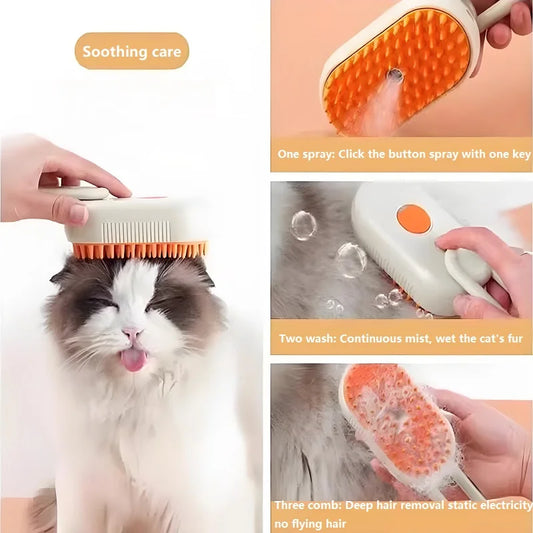 Soothing care

One spray: Click the button spray with one key

Two wash: Continuous mist, wet the cat's fur

Three comb: Deep hair removal static electricity no flying hair